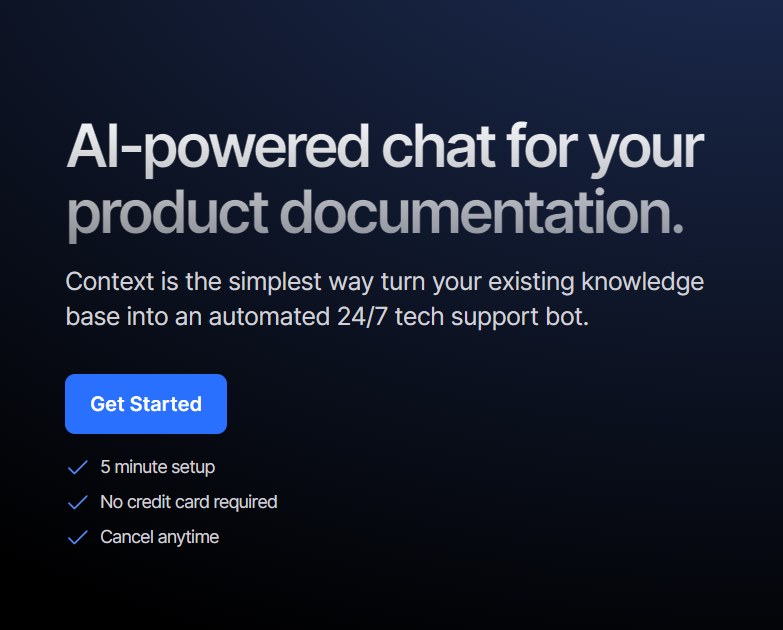 AI-powered chat for your product documentation.

Context is the simplest way turn your existing knowledge base into an automated 24/7 tech support bot.

Get Started

5 minute setup
No credit card required
Cancel anytime