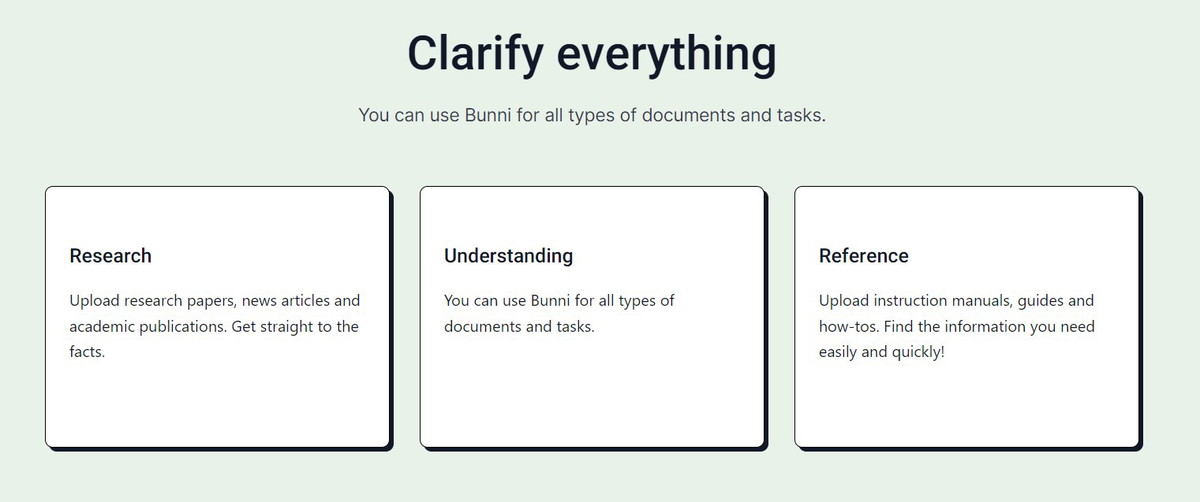 Clarify everything

You can use Bunni for all types of documents and tasks.

Research

Upload research papers, news articles and academic publications. Get straight to the facts.

Understanding

You can use Bunni for all types of documents and tasks.

Reference

Upload instruction manuals, guides and how-tos. Find the information you need easily and quickly!